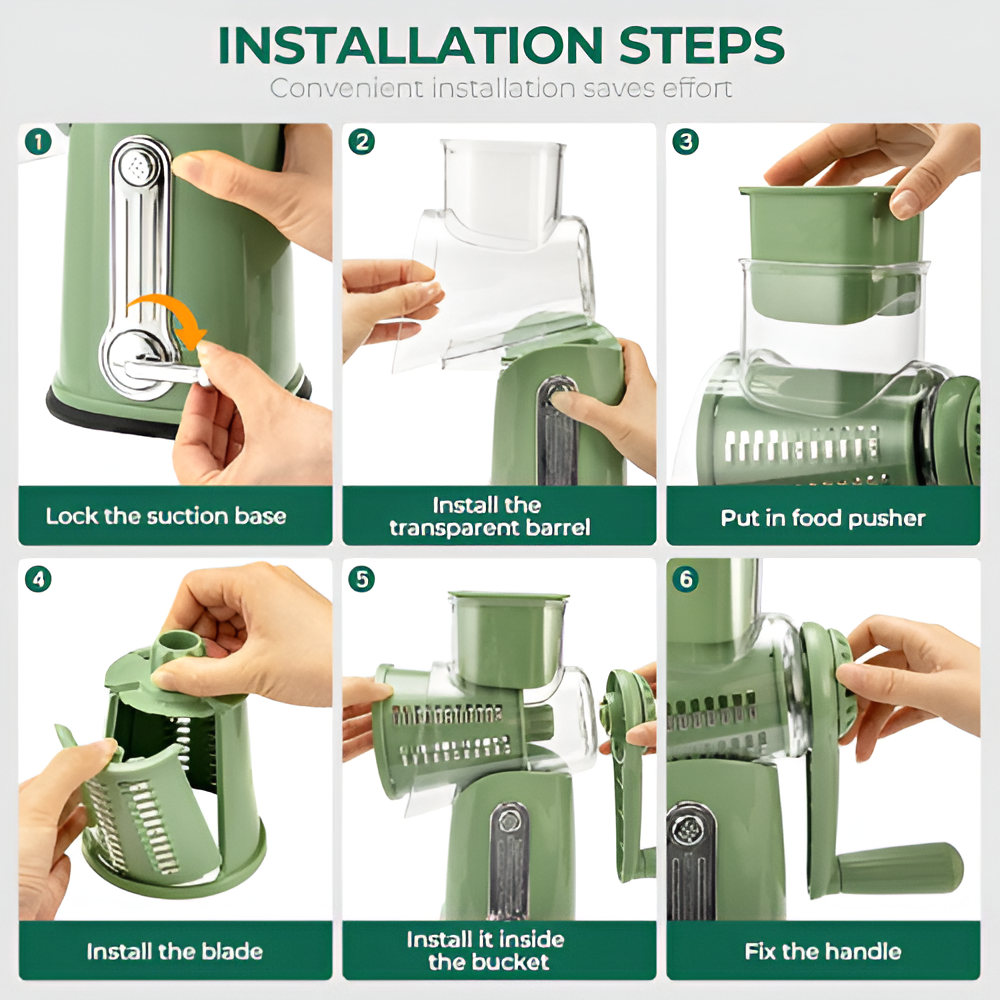 INSTALLATION STEPS

Convenient installation saves effort

1
Lock the suction base

2
Install the transparent barrel

3
Put in food pusher

4
Install the blade

5
Install it inside the bucket

6
Fix the handle