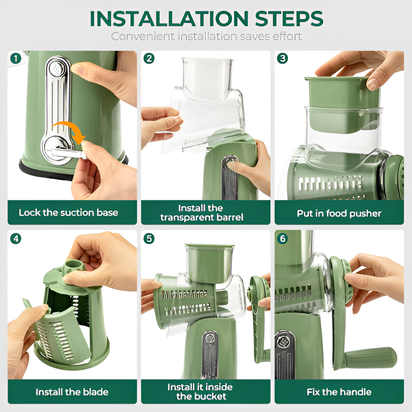 INSTALLATION STEPS
Convenient installation saves effort

1
Lock the suction base

2
Install the transparent barrel

3
Put in food pusher

4
Install the blade

5
Install it inside the bucket

6
Fix the handle